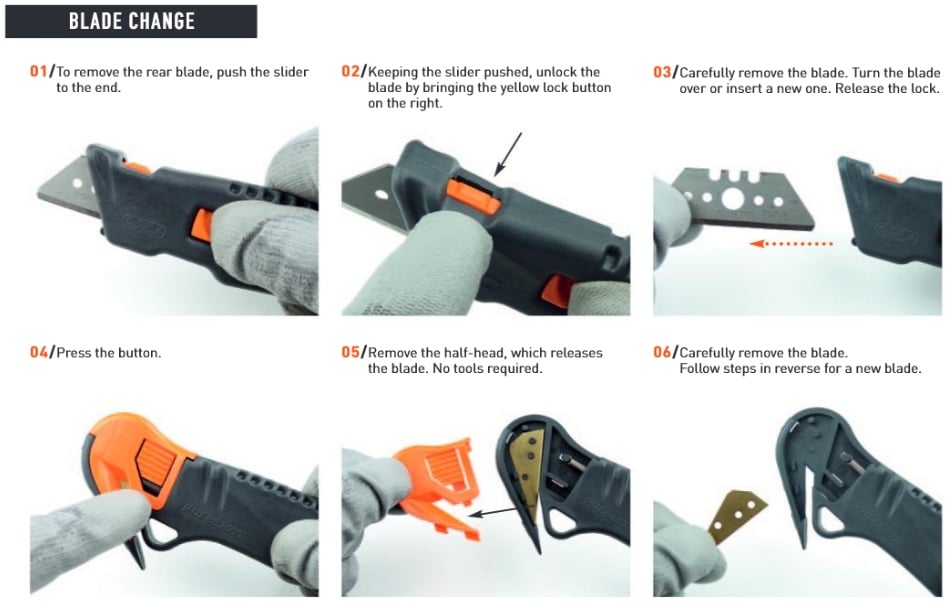 BLADE CHANGE

01/To remove the rear blade, push the slider to the end.

02/Keeping the slider pushed, unlock the blade by bringing the yellow lock button on the right.

03/Carefully remove the blade. Turn the blade over or insert a new one. Release the lock.

04/Press the button.

05/Remove the half-head, which releases the blade. No tools required.

06/Carefully remove the blade. Follow steps in reverse for a new blade.